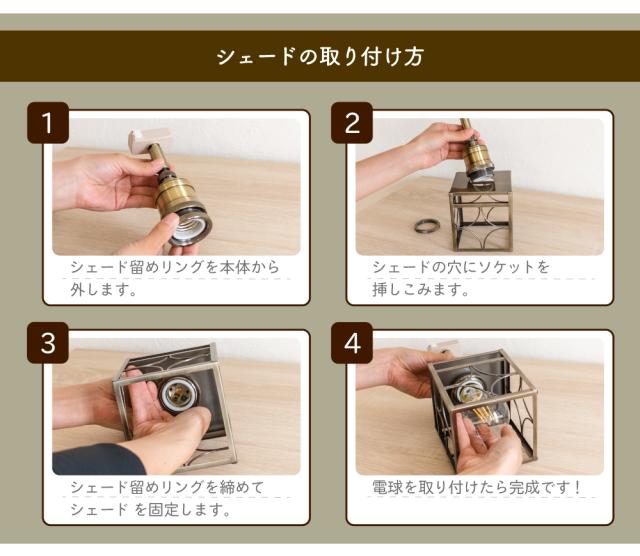 シェードの取り付け方

1

シェード留めリングを本体から外します。

2

シェードの穴にソケットを挿しこみます。

3

シェード留めリングを締めてシェード を固定します。

4

電球を取り付けたら完成です！