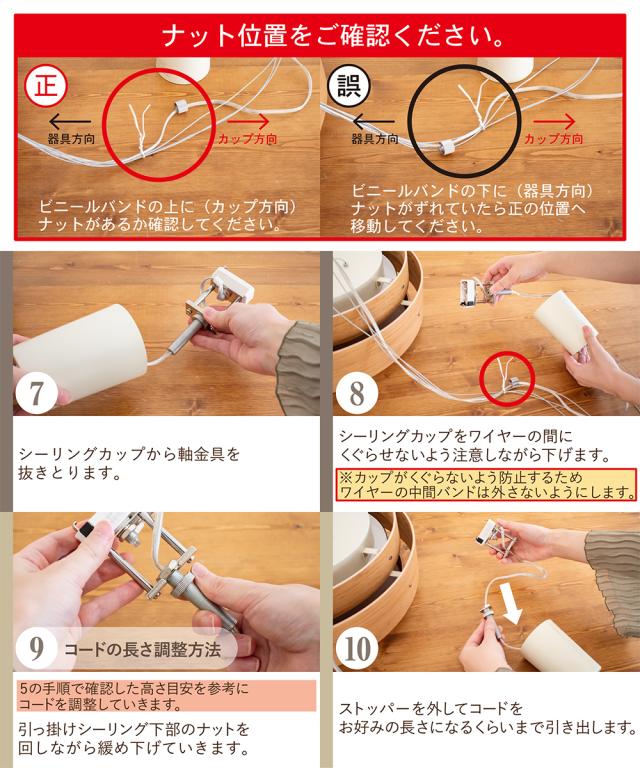 ナット位置をご確認ください。

正

器具方向

カップ方向

ビニールバンドの上に（カップ方向）ナットがあるか確認してください。

誤

器具方向

カップ方向

ビニールバンドの下に（器具方向）ナットがずれていたら正の位置へ移動してください。

7

シーリングカップから軸金具を抜きとります。

8

シーリングカップをワイヤーの間にくぐらせないよう注意しながら下げます。

※カップがくぐらないよう防止するためワイヤーの中間バンドは外さないようにします。

9 コードの長さ調整方法

5の手順で確認した高さ目安を参考にコードを調整していきます。

引っ掛けシーリング下部のナットを回しながら緩め下げていきます。

10

ストッパーを外してコードをお好みの長さになるくらいまで引き出します。