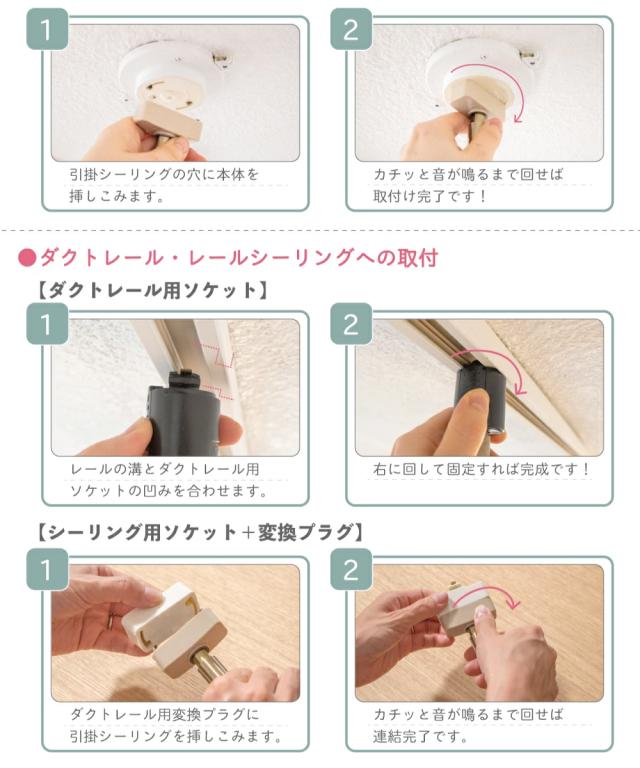 1

引掛シーリングの穴に本体を挿しこみます。

2

カチッと音が鳴るまで回せば取付け完了です！

●ダクトレール・レールシーリングへの取付

【ダクトレール用ソケット】

1

レールの溝とダクトレール用ソケットの凹みを合わせます。

2

右に回して固定すれば完成です！

【シーリング用ソケット＋変換プラグ】

1

ダクトレール用変換プラグに引掛シーリングを挿しこみます。

2

カチッと音が鳴るまで回せば連結完了です。