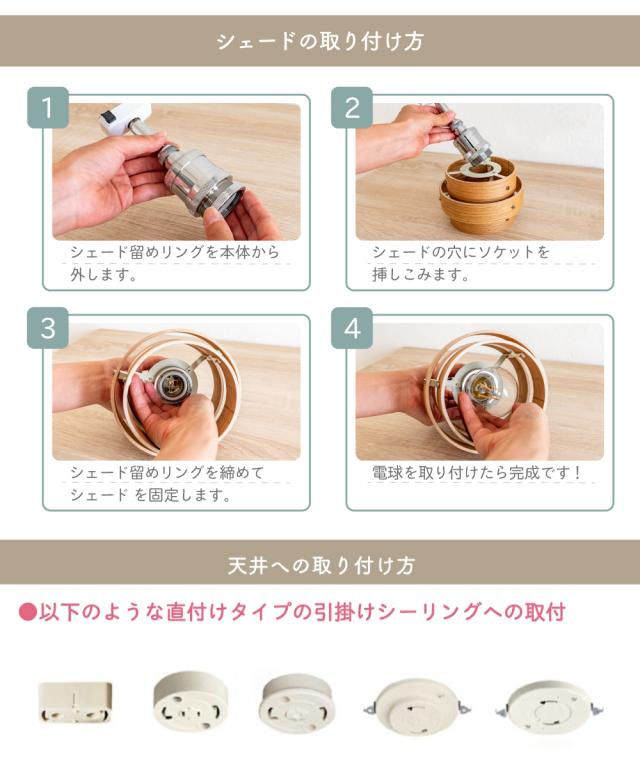 シェードの取り付け方

1

シェード留めリングを本体から外します。

2

シェードの穴にソケットを挿しこみます。

3

シェード留めリングを締めてシェード を固定します。

4

電球を取り付けたら完成です！

天井への取り付け方

●以下のような直付けタイプの引掛けシーリングへの取付