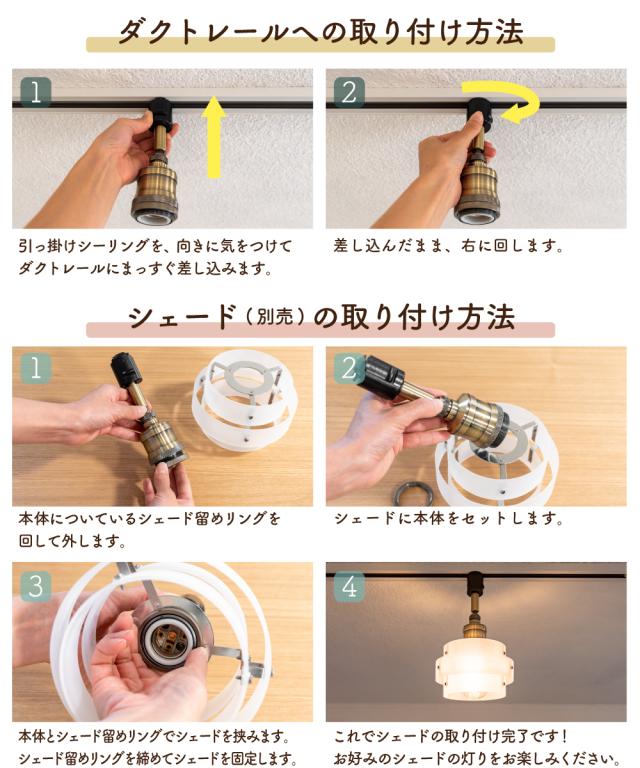 ダクトレールへの取り付け方法

1

引っ掛けシーリングを、向きに気をつけてダクトレールにまっすぐ差し込みます。

2

差し込んだまま、右に回します。

シェード（別売）の取り付け方法

1

本体についているシェード留めリングを回して外します。

2

シェードに本体をセットします。

3

本体とシェード留めリングでシェードを挟みます。シェード留めリングを締めてシェードを固定します。

4

これでシェードの取り付け完了です！お好みのシェードの灯りをお楽しみください。