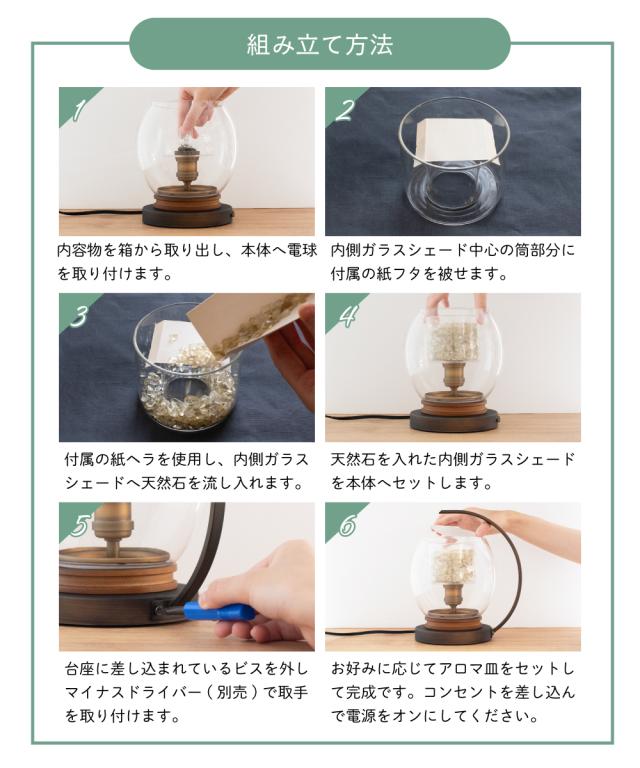 組み立て方法

1

内容物を箱から取り出し、本体へ電球を取り付けます。

2

内側ガラスシェード中心の筒部分に付属の紙フタを被せます。

3

付属の紙ヘラを使用し、内側ガラスシェードへ天然石を流し入れます。

4

天然石を入れた内側ガラスシェードを本体へセットします。

5

台座に差し込まれているビスを外しマイナスドライバー（別売）で取手を取り付けます。

6

お好みに応じてアロマ皿をセットして完成です。コンセントを差し込んで電源をオンにしてください。