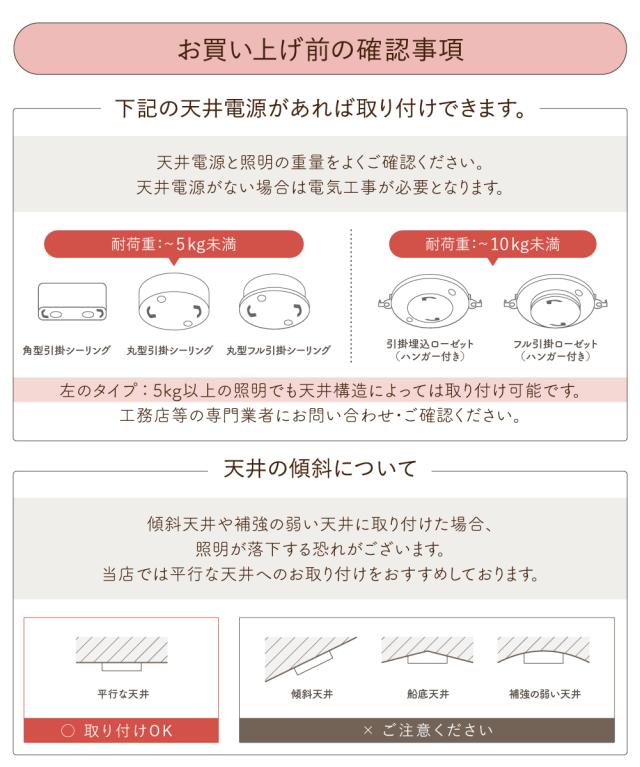 お買い上げ前の確認事項

下記の天井電源があれば取り付けできます。

天井電源と照明の重量をよくご確認ください。
天井電源がない場合は電気工事が必要となります。

耐荷重:~5kg未満

角型引掛シーリング

丸型引掛シーリング

丸型フル引掛シーリング

耐荷重:~10kg未満

引掛埋込ローゼット
(ハンガー付き)

フル引掛ローゼット
(ハンガー付き)

左のタイプ:5kg以上の照明でも天井構造によっては取り付け可能です。
工務店等の専門業者にお問い合わせ・ご確認ください。

天井の傾斜について

傾斜天井や補強の弱い天井に取り付けた場合、
照明が落下する恐れがございます。
当店では平行な天井へのお取り付けをおすすめしております。

平行な天井

○ 取り付けOK

傾斜天井

船底天井

補強の弱い天井

× ご注意ください