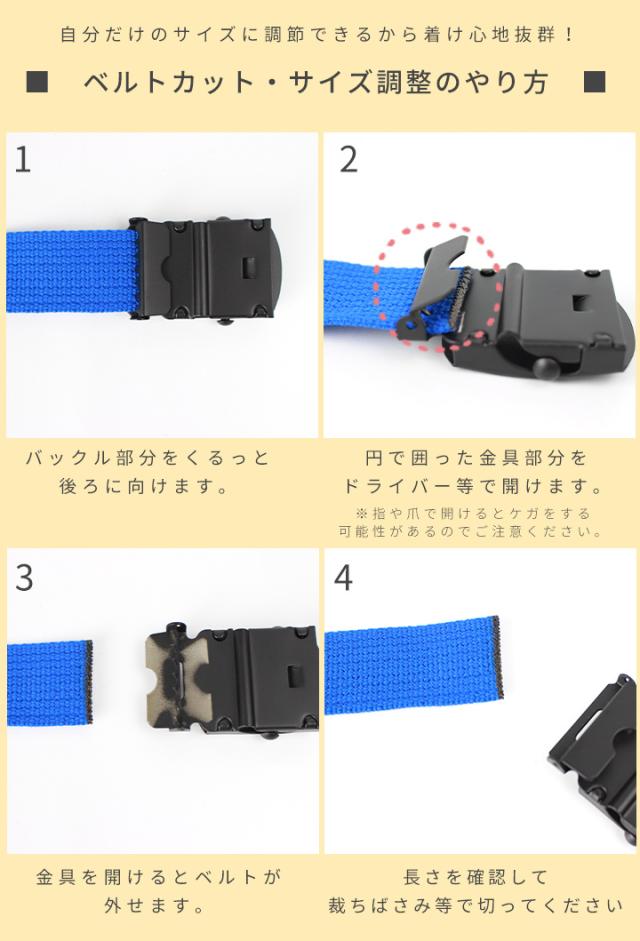 自分だけのサイズに調節できるから着け心地抜群！

■ ベルトカット・サイズ調整のやり方 ■

1

バックル部分をくるっと後ろに向けます。

2

円で囲った金具部分をドライバー等で開けます。

※指や爪で開けるとケガをする可能性があるのでご注意ください。

3

金具を開けるとベルトが外せます。

4

長さを確認して裁ちばさみ等で切ってください