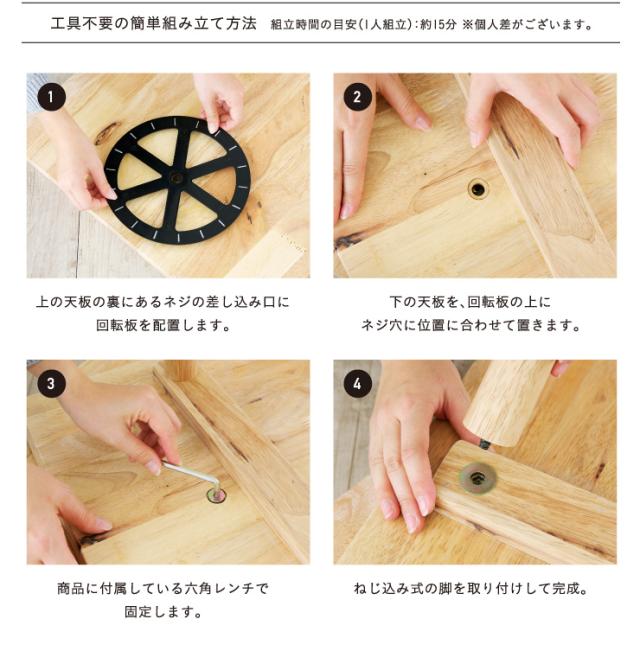 工具不要の簡単組み立て方法　組立時間の目安(1人組立):約15分 ※個人差がございます。

1

上の天板の裏にあるネジの差し込み口に回転板を配置します。

2

下の天板を、回転板の上にネジ穴に位置に合わせて置きます。

3

商品に付属している六角レンチで固定します。

4

ねじ込み式の脚を取り付けして完成。