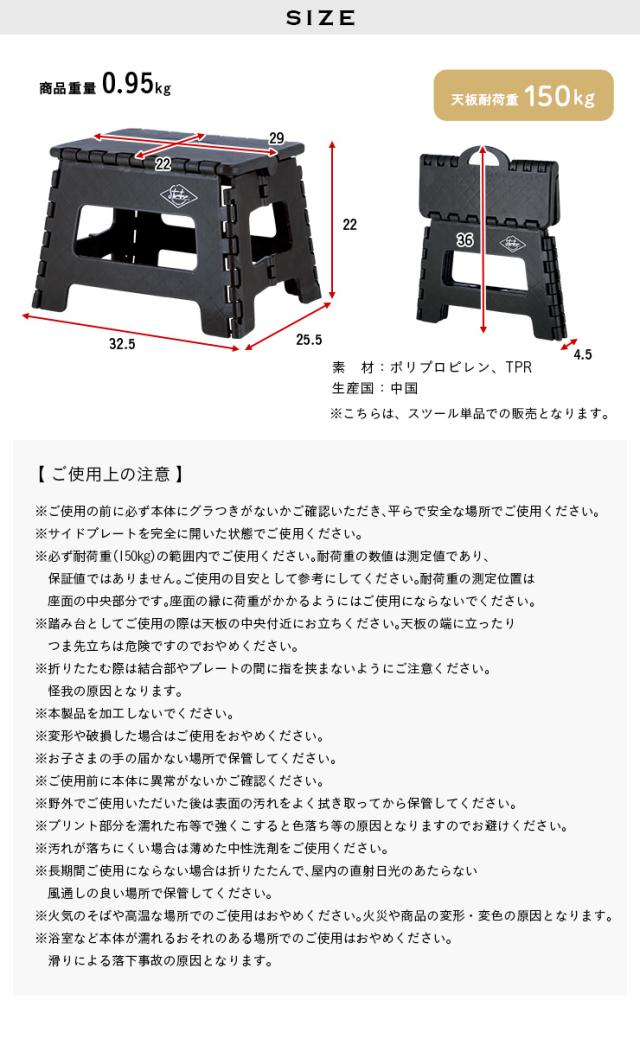 SIZE

商品重量 0.95kg

天板耐荷重 150kg

29

22

22

32.5

25.5

36

4.5

素　材：ポリプロピレン、TPR
生産国：中国
※こちらは、スツール単品での販売となります。

【 ご使用上の注意 】

※ご使用の前に必ず本体にグラつきがないかご確認いただき、平らで安全な場所でご使用ください。
※サイドプレートを完全に開いた状態でご使用ください。
※必ず耐荷重(150kg)の範囲内でご使用ください。耐荷重の数値は測定値であり、保証値ではありません。ご使用の目安として参考にしてください。耐荷重の測定位置は座面の中央部分です。座面の縁に荷重がかかるようにはご使用にならないでください。
※踏み台としてご使用の際は天板の中央付近にお立ちください。天板の端に立ったりつま先立ちは危険ですのでおやめください。
※折りたたむ際は結合部やプレートの間に指を挟まないようにご注意ください。怪我の原因となります。
※本製品を加工しないでください。
※変形や破損した場合はご使用をおやめください。
※お子さまの手の届かない場所で保管してください。
※ご使用前に本体に異常がないかご確認ください。
※野外でご使用いただいた後は表面の汚れをよく拭き取ってから保管してください。
※プリント部分を濡れた布等で強くこすると色落ち等の原因となりますのでお避けください。
※汚れが落ちにくい場合は薄めた中性洗剤をご使用ください。
※長期間ご使用にならない場合は折りたたんで、屋内の直射日光のあたらない風通しの良い場所で保管してください。
※火気のそばや高温な場所でのご使用はおやめください。火災や商品の変形・変色の原因となります。
※浴室など本体が濡れるおそれのある場所でのご使用はおやめください。滑りによる落下事故の原因となります。