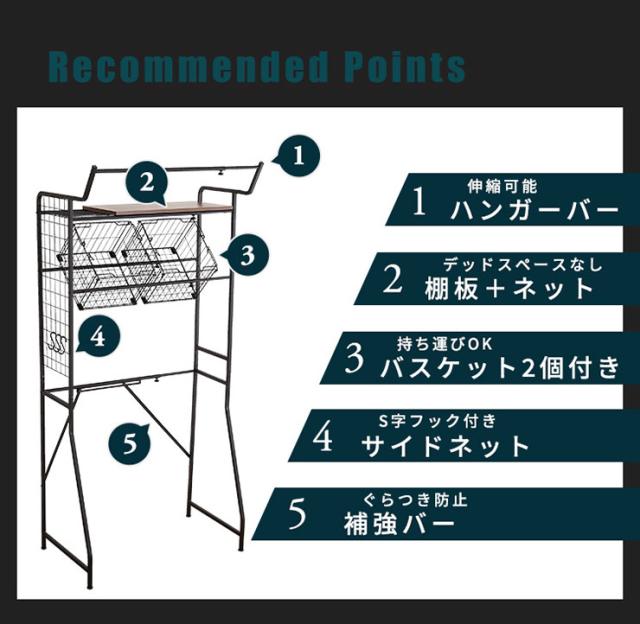 Recommended Points

1

2

3

4

5

1 伸縮可能
ハンガーバー

2 デッドスペースなし
棚板＋ネット

3 持ち運びOK
バスケット2個付き

4 S字フック付き
サイドネット

5 ぐらつき防止
補強バー