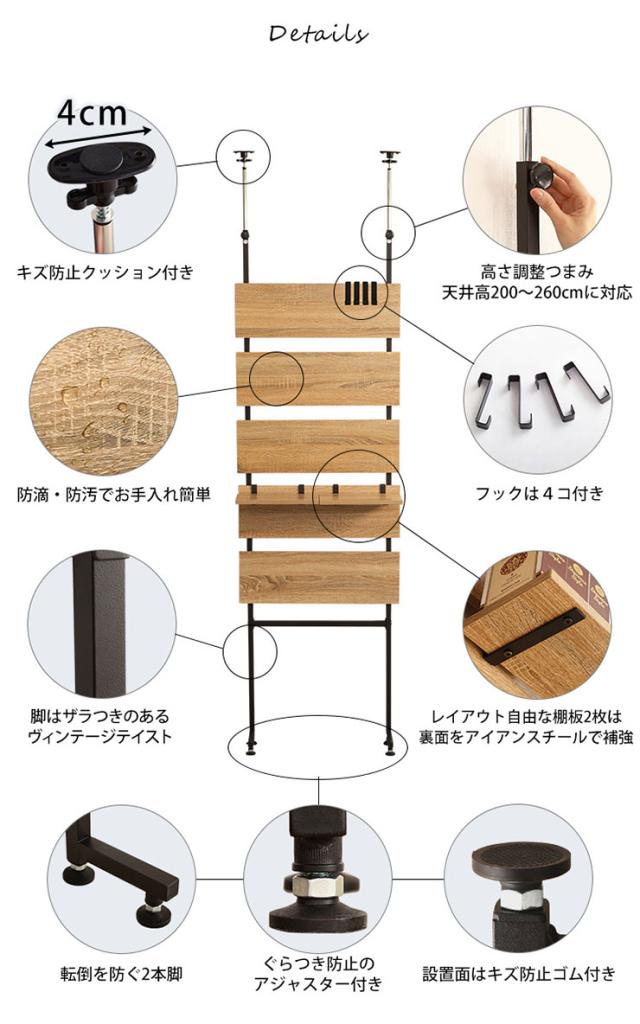 Details

4cm

キズ防止クッション付き

高さ調整つまみ
天井高200〜260cmに対応

防滴・防汚でお手入れ簡単

フックは４コ付き

脚はザラつきのある
ヴィンテージテイスト

レイアウト自由な棚板2枚は
裏面をアイアンスチールで補強

転倒を防ぐ2本脚

ぐらつき防止の
アジャスター付き

設置面はキズ防止ゴム付き