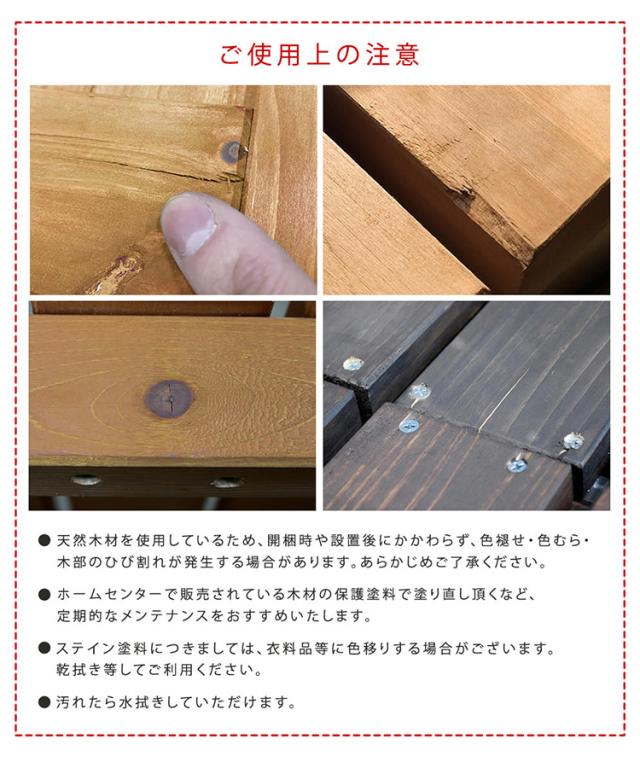 ご使用上の注意

● 天然木材を使用しているため、開梱時や設置後にかかわらず、色褪せ・色むら・木部のひび割れが発生する場合があります。あらかじめご了承ください。

● ホームセンターで販売されている木材の保護塗料で塗り直し頂くなど、定期的なメンテナンスをおすすめいたします。

● ステイン塗料につきましては、衣料品等に色移りする場合がございます。乾拭き等してご利用ください。

● 汚れたら水拭きしていただけます。