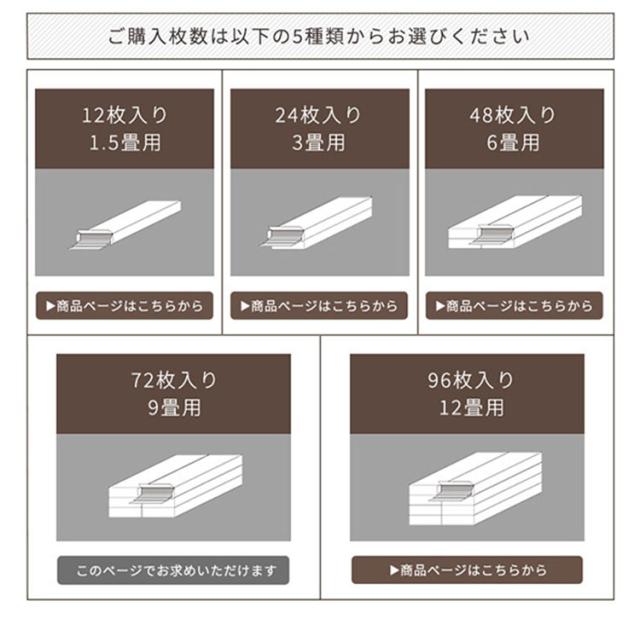 ご購入枚数は以下の5種類からお選びください

12枚入り
1.5畳用

▶商品ページはこちらから

24枚入り
3畳用

▶商品ページはこちらから

48枚入り
6畳用

▶商品ページはこちらから

72枚入り
9畳用

このページでお求めいただけます

96枚入り
12畳用

▶商品ページはこちらから