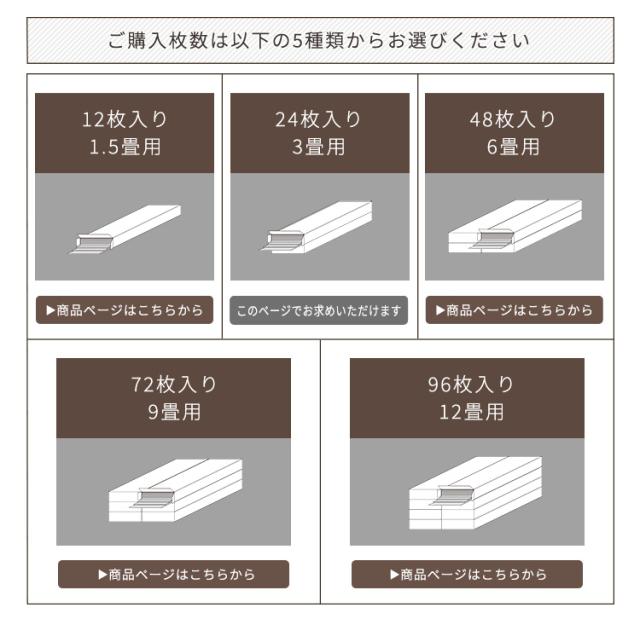 ご購入枚数は以下の5種類からお選びください

12枚入り
1.5畳用

▶商品ページはこちらから

24枚入り
3畳用

このページでお求めいただけます

48枚入り
6畳用

▶商品ページはこちらから

72枚入り
9畳用

▶商品ページはこちらから

96枚入り
12畳用

▶商品ページはこちらから