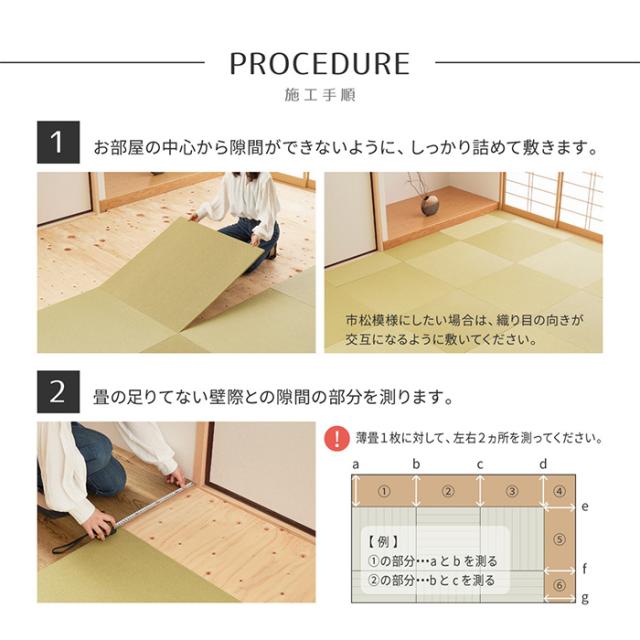 PROCEDURE

施工手順

1 お部屋の中心から隙間ができないように、しっかり詰めて敷きます。

市松模様にしたい場合は、織り目の向きが交互になるように敷いてください。

2 畳の足りてない壁際との隙間の部分を測ります。

! 薄畳1枚に対して、左右2ヵ所を測ってください。

a b c d

① ② ③ ④

e

⑤

f

⑥

g

【例】
①の部分…aとbを測る
②の部分…bとcを測る