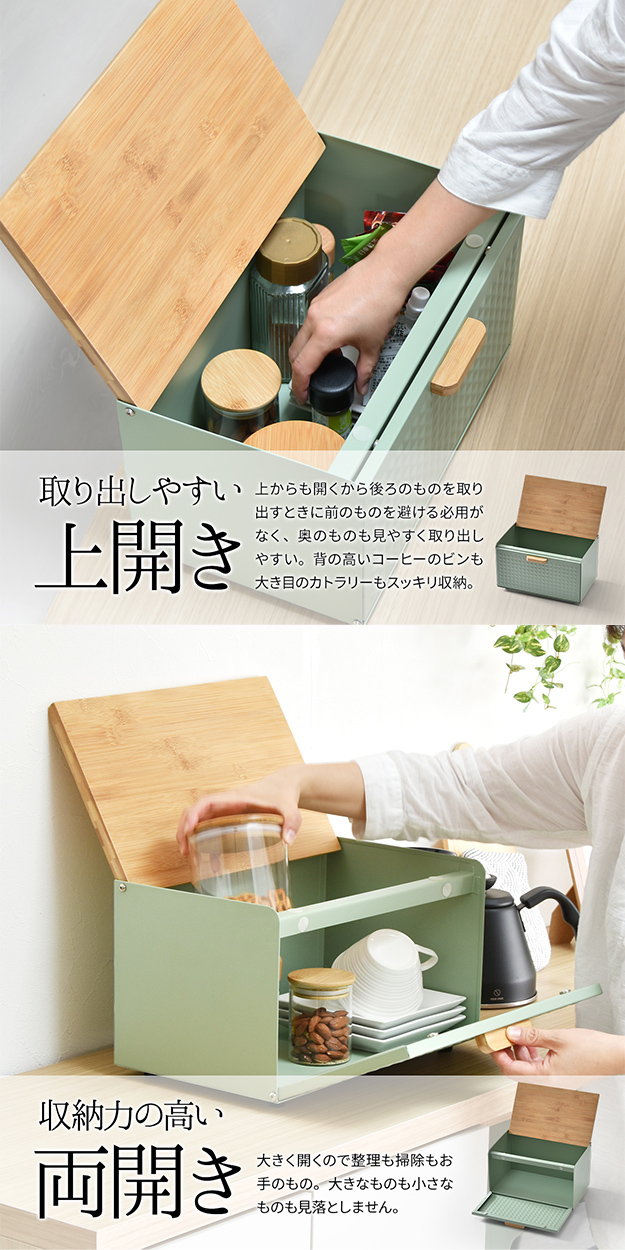 取り出しやすい
上開き

上からも開くから後ろのものを取り出すときに前のものを避ける必用がなく、奥のものも見やすく取り出しやすい。背の高いコーヒーのビンも大き目のカトラリーもスッキリ収納。

収納力の高い
両開き

大きく開くので整理も掃除もお手のもの。大きなものも小さなものも見落としません。