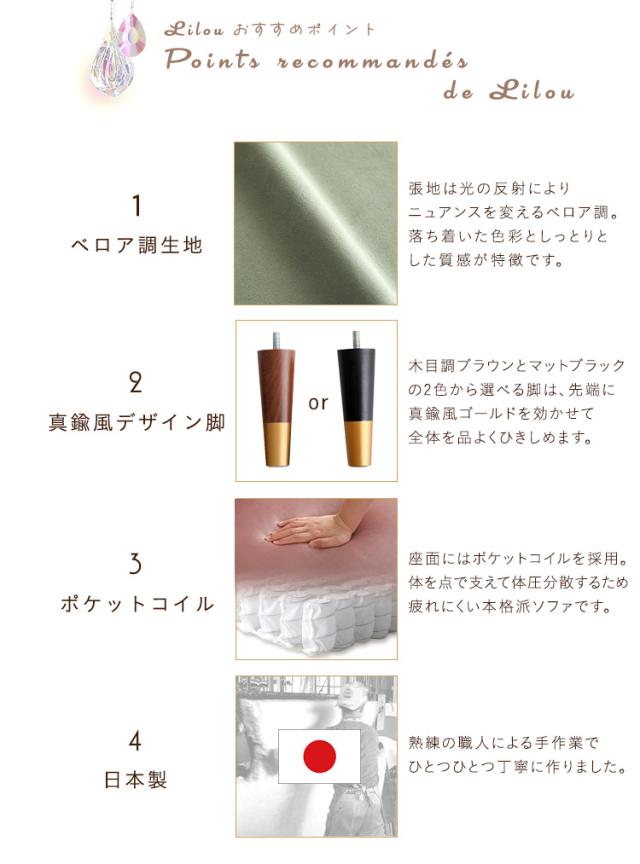 Lilou おすすめポイント
Points recommandés de Lilou

1
ベロア調生地

張地は光の反射によりニュアンスを変えるベロア調。落ち着いた色彩としっとりとした質感が特徴です。

2
真鍮風デザイン脚

or

木目調ブラウンとマットブラックの2色から選べる脚は、先端に真鍮風ゴールドを効かせて全体を品よくひきしめます。

3
ポケットコイル

座面にはポケットコイルを採用。体を点で支えて体圧分散するため疲れにくい本格派ソファです。

4
日本製

熟練の職人による手作業でひとつひとつ丁寧に作りました。