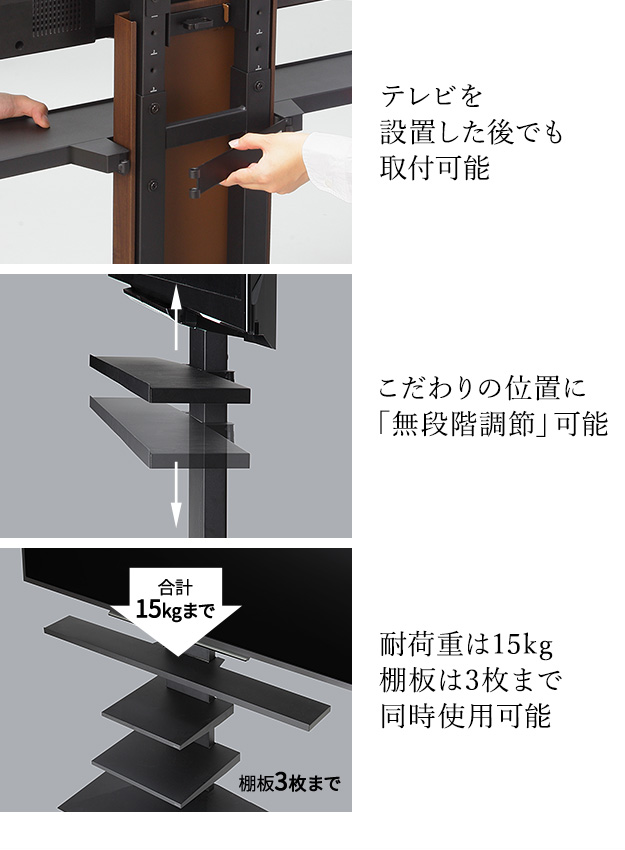 テレビを
設置した後でも
取付可能

こだわりの位置に
「無段階調節」可能

合計
15kgまで

棚板3枚まで

耐荷重は15kg
棚板は3枚まで
同時使用可能