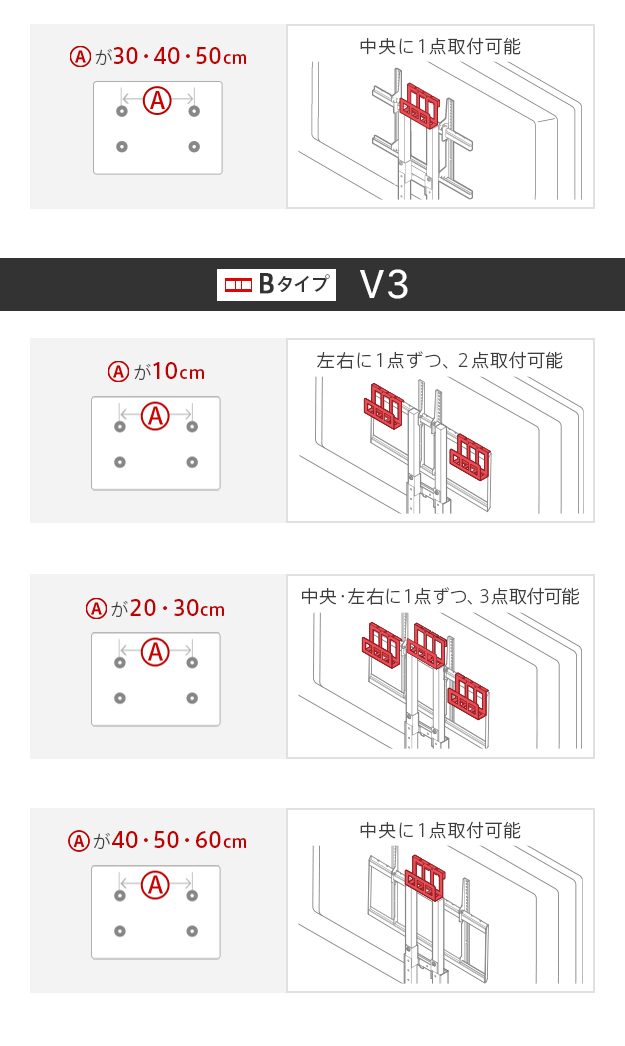 Ⓐが30・40・50cm

Ⓐ

中央に1点取付可能

Bタイプ V3

Ⓐが10cm

Ⓐ

左右に1点ずつ、2点取付可能

Ⓐが20・30cm

Ⓐ

中央・左右に1点ずつ、3点取付可能

Ⓐが40・50・60cm

Ⓐ

中央に1点取付可能