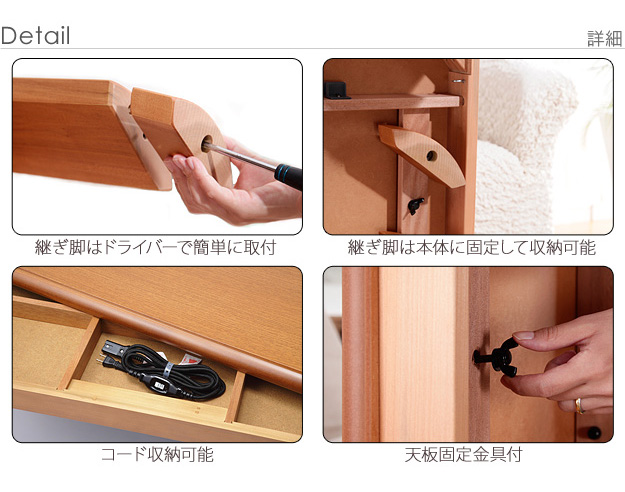 Detail

詳細

継ぎ脚はドライバーで簡単に取付

継ぎ脚は本体に固定して収納可能

コード収納可能

天板固定金具付