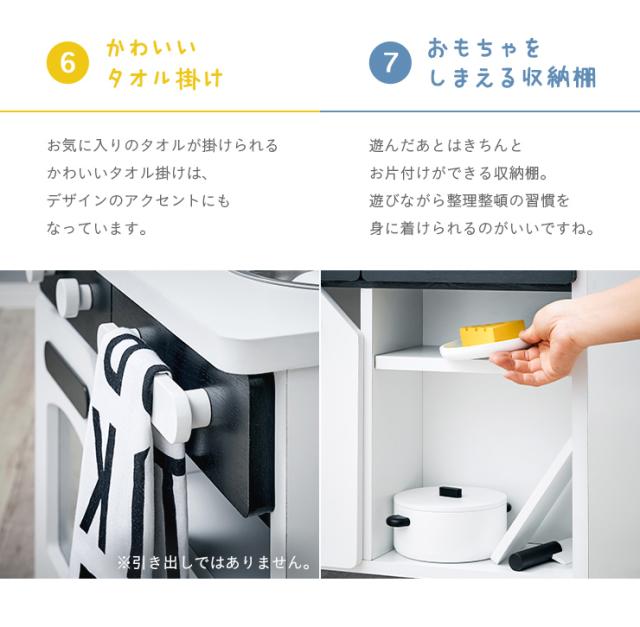 6 かわいい
タオル掛け

お気に入りのタオルが掛けられる
かわいいタオル掛けは、
デザインのアクセントにも
なっています。

※引き出しではありません。

7 おもちゃを
しまえる収納棚

遊んだあとはきちんと
お片付けができる収納棚。
遊びながら整理整頓の習慣を
身に着けられるのがいいですね。