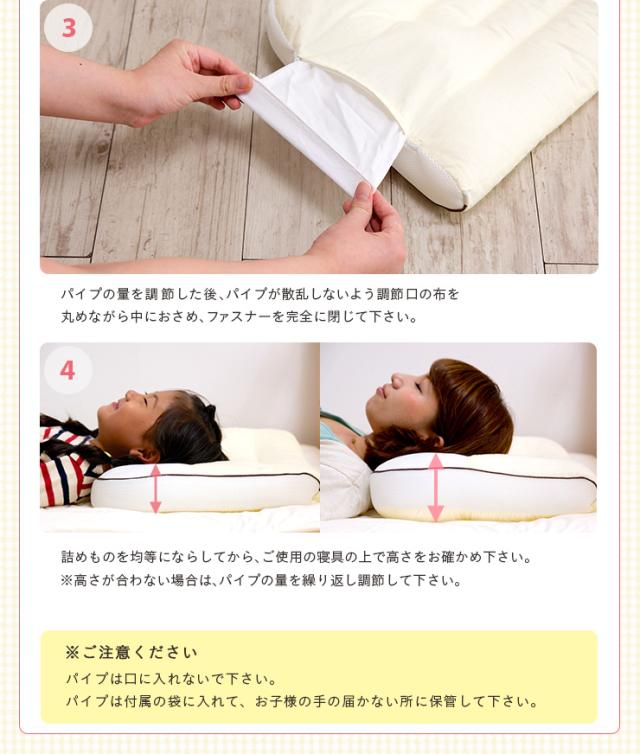 3

パイプの量を調節した後、パイプが散乱しないよう調節口の布を丸めながら中におさめ、ファスナーを完全に閉じて下さい。

4

詰めものを均等にならしてから、ご使用の寝具の上で高さをお確かめ下さい。
※高さが合わない場合は、パイプの量を繰り返し調節して下さい。

※ご注意ください
パイプは口に入れないで下さい。
パイプは付属の袋に入れて、お子様の手の届かない所に保管して下さい。