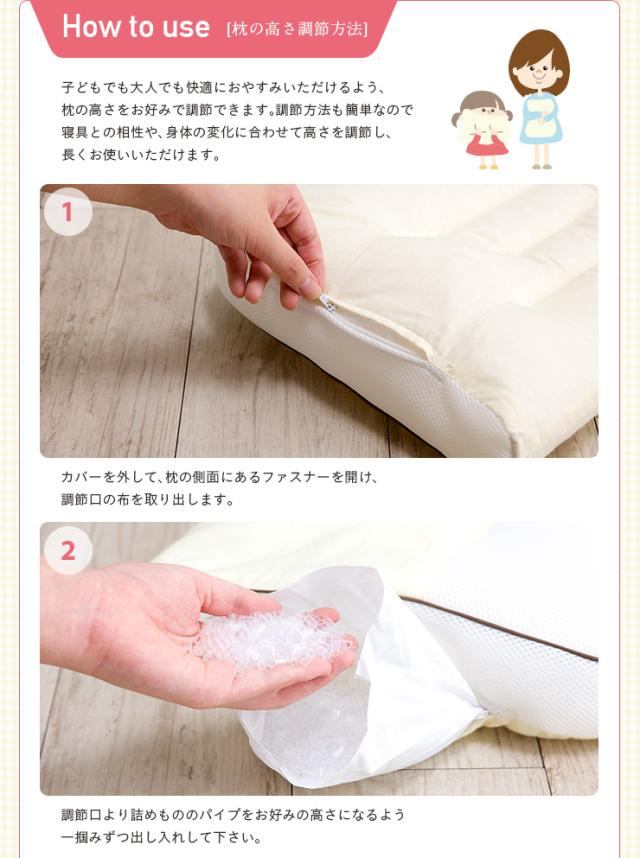 How to use [枕の高さ調節方法]

子どもでも大人でも快適におやすみいただけるよう、枕の高さをお好みで調節できます。調節方法も簡単なので寝具との相性や、身体の変化に合わせて高さを調節し、長くお使いいただけます。

1

カバーを外して、枕の側面にあるファスナーを開け、調節口の布を取り出します。

2

調節口より詰めもののパイプをお好みの高さになるよう一掴みずつ出し入れして下さい。