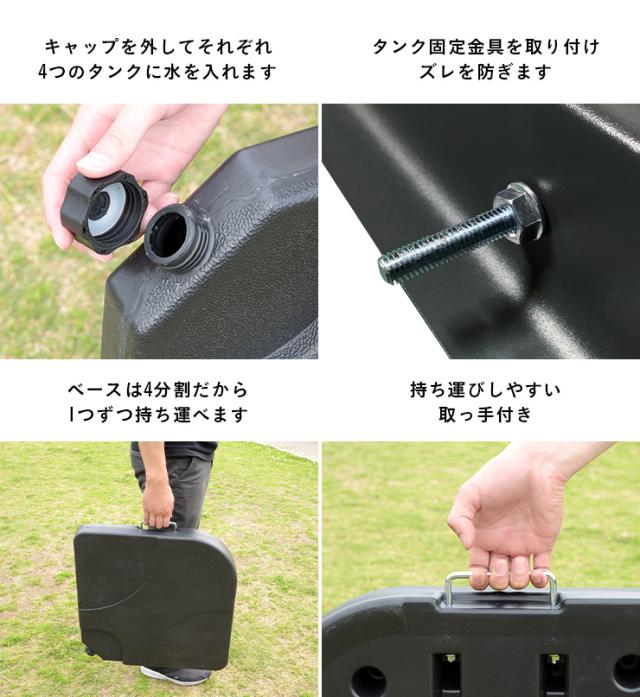 キャップを外してそれぞれ
4つのタンクに水を入れます

タンク固定金具を取り付け
ズレを防ぎます

ベースは4分割だから
1つずつ持ち運べます

持ち運びしやすい
取っ手付き