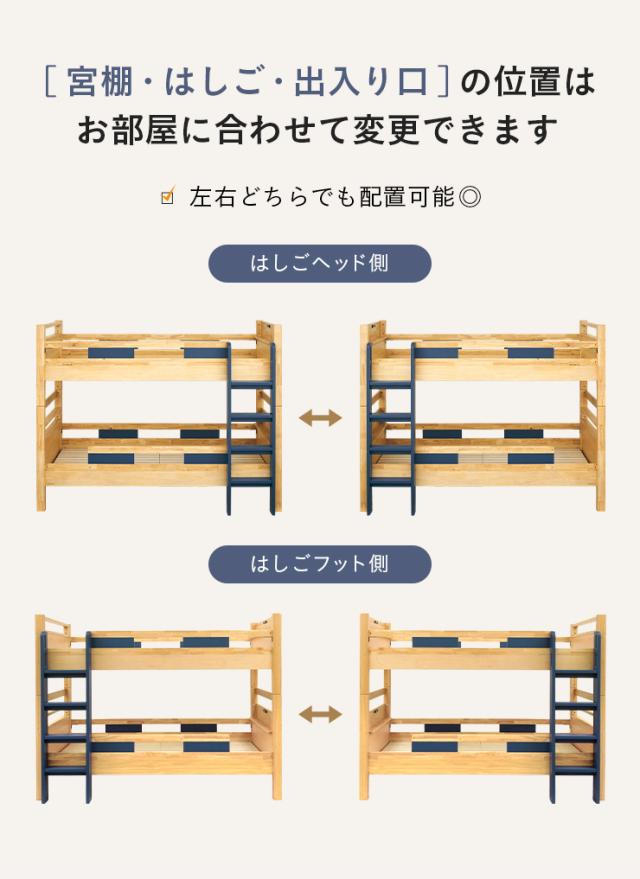 ［宮棚・はしご・出入り口］の位置は
お部屋に合わせて変更できます

☑ 左右どちらでも配置可能◎

はしごヘッド側

はしごフット側