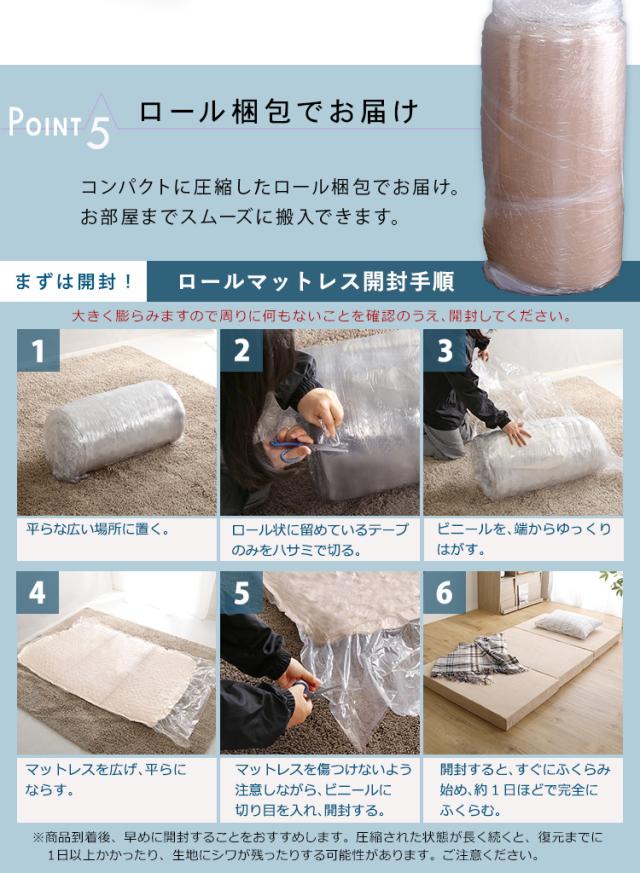 POINT 5 ロール梱包でお届け

コンパクトに圧縮したロール梱包でお届け。お部屋までスムーズに搬入できます。

まずは開封！ ロールマットレス開封手順

大きく膨らみますので周りに何もないことを確認のうえ、開封してください。

1
平らな広い場所に置く。

2
ロール状に留めているテープのみをハサミで切る。

3
ビニールを、端からゆっくりはがす。

4
マットレスを広げ、平らにならす。

5
マットレスを傷つけないよう注意しながら、ビニールに切り目を入れ、開封する。

6
開封すると、すぐにふくらみ始め、約１日ほどで完全にふくらむ。

※商品到着後、早めに開封することをおすすめします。圧縮された状態が長く続くと、復元までに１日以上かかったり、生地にシワが残ったりする可能性があります。ご注意ください。