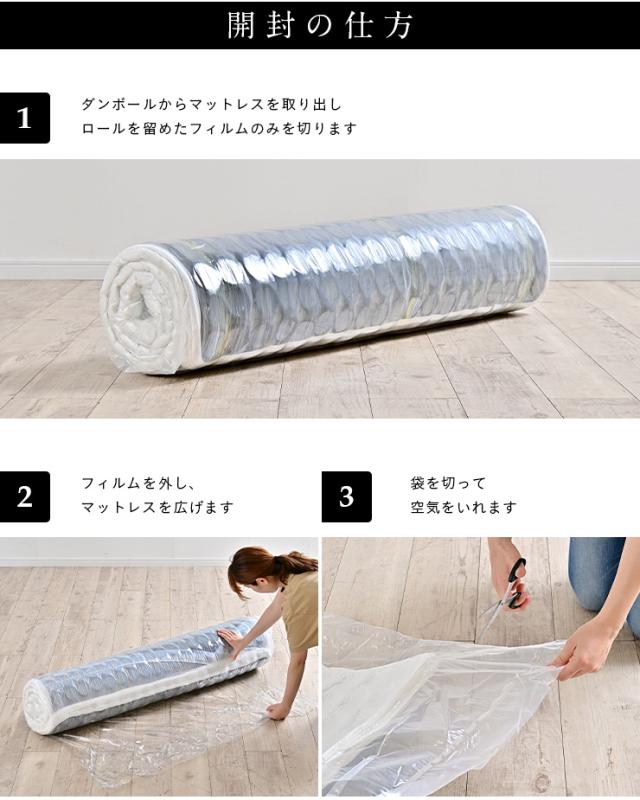 開封の仕方

1

ダンボールからマットレスを取り出し
ロールを留めたフィルムのみを切ります

2

フィルムを外し、
マットレスを広げます

3

袋を切って
空気をいれます