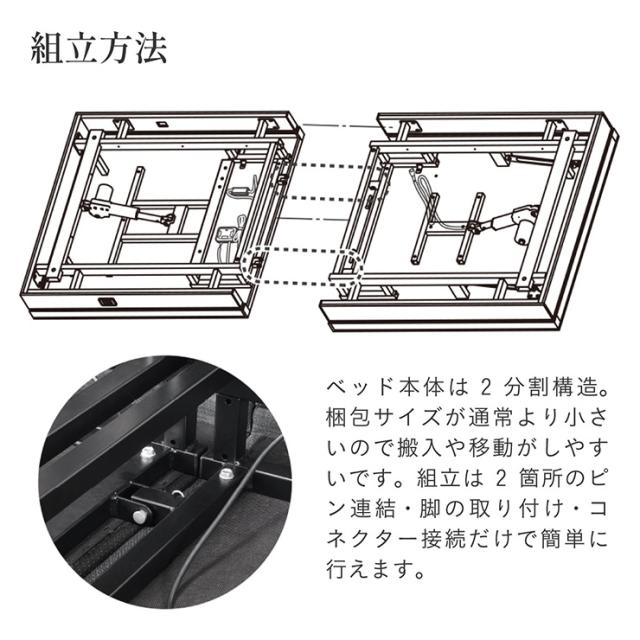 組立方法

ベッド本体は 2 分割構造。梱包サイズが通常より小さいので搬入や移動がしやすいです。組立は 2 箇所のピン連結・脚の取り付け・コネクター接続だけで簡単に行えます。