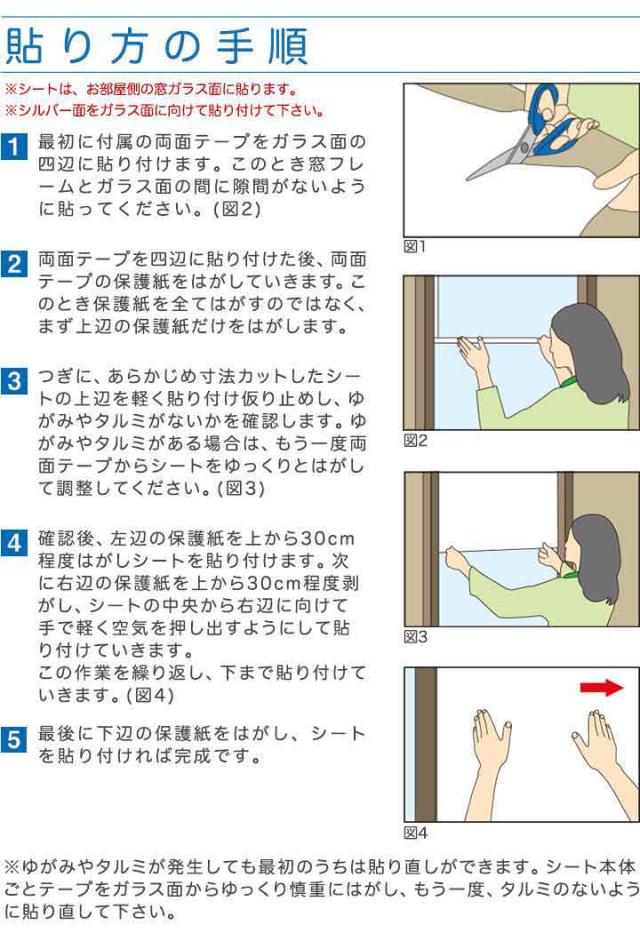 貼り方の手順

※シートは、お部屋側の窓ガラス面に貼ります。
※シルバー面をガラス面に向けて貼り付けて下さい。

1 最初に付属の両面テープをガラス面の四辺に貼り付けます。このとき窓フレームとガラス面の間に隙間がないように貼ってください。(図2)

2 両面テープを四辺に貼り付けた後、両面テープの保護紙をはがしていきます。このとき保護紙を全てはがすのではなく、まず上辺の保護紙だけをはがします。

3 つぎに、あらかじめ寸法カットしたシートの上辺を軽く貼り付け仮り止めし、ゆがみやタルミがないかを確認します。ゆがみやタルミがある場合は、もう一度両面テープからシートをゆっくりとはがして調整してください。(図3)

4 確認後、左辺の保護紙を上から30cm程度はがしシートを貼り付けます。次に右辺の保護紙を上から30cm程度剥がし、シートの中央から右辺に向けて手で軽く空気を押し出すようにして貼り付けていきます。
この作業を繰り返し、下まで貼り付けていきます。(図4)

5 最後に下辺の保護紙をはがし、シートを貼り付ければ完成です。

図1

図2

図3

図4

※ゆがみやタルミが発生しても最初のうちは貼り直しができます。シート本体ごとテープをガラス面からゆっくり慎重にはがし、もう一度、タルミのないように貼り直して下さい。