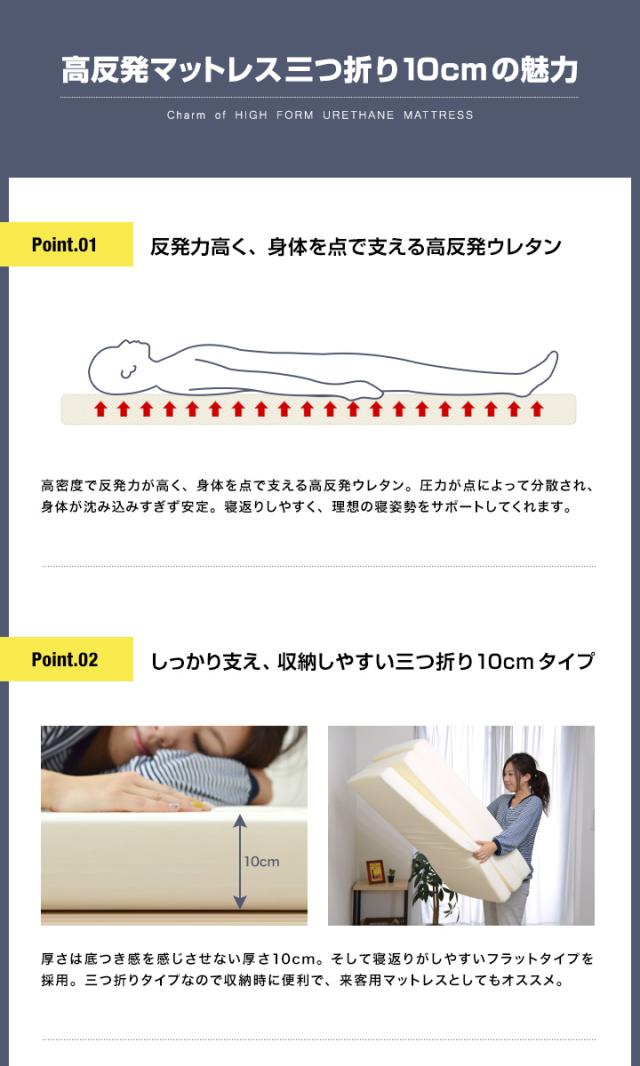 高反発マットレス三つ折り10cmの魅力

Charm of HIGH FORM URETHANE MATTRESS

Point.01

反発力高く、身体を点で支える高反発ウレタン

高密度で反発力が高く、身体を点で支える高反発ウレタン。圧力が点によって分散され、身体が沈み込みすぎず安定。寝返りしやすく、理想の寝姿勢をサポートしてくれます。

Point.02

しっかり支え、収納しやすい三つ折り10cmタイプ

10cm

厚さは底つき感を感じさせない厚さ10cm。そして寝返りがしやすいフラットタイプを採用。三つ折りタイプなので収納時に便利で、来客用マットレスとしてもオススメ。