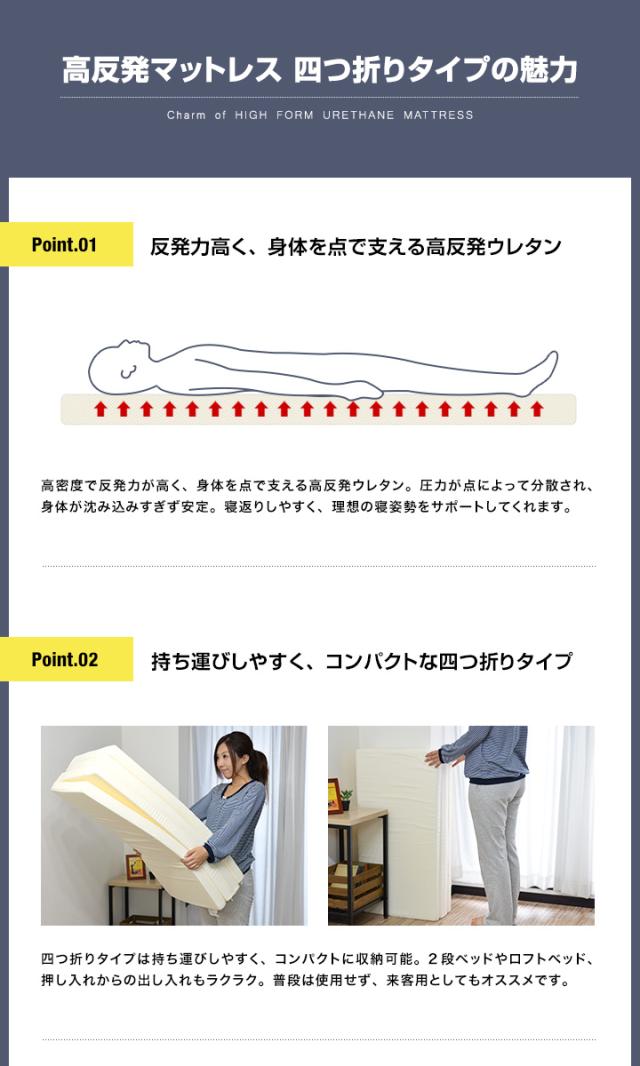 高反発マットレス 四つ折りタイプの魅力

Charm of HIGH FORM URETHANE MATTRESS

Point.01

反発力高く、身体を点で支える高反発ウレタン

高密度で反発力が高く、身体を点で支える高反発ウレタン。圧力が点によって分散され、身体が沈み込みすぎず安定。寝返りしやすく、理想の寝姿勢をサポートしてくれます。

Point.02

持ち運びしやすく、コンパクトな四つ折りタイプ

四つ折りタイプは持ち運びしやすく、コンパクトに収納可能。２段ベッドやロフトベッド、押し入れからの出し入れもラクラク。普段は使用せず、来客用としてもオススメです。