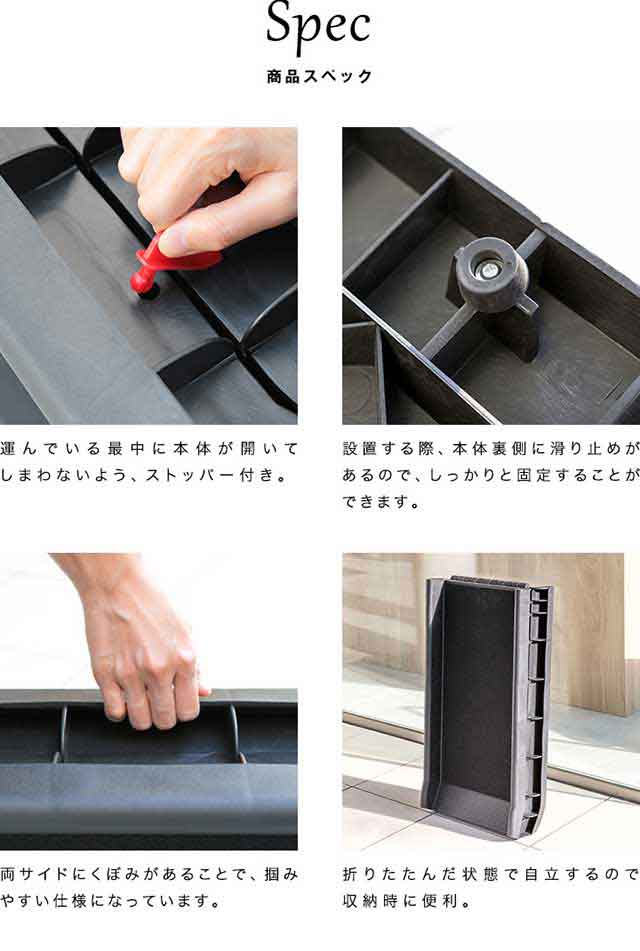 Spec

商品スペック

運んでいる最中に本体が開いてしまわないよう、ストッパー付き。

設置する際、本体裏側に滑り止めがあるので、しっかりと固定することができます。

両サイドにくぼみがあることで、掴みやすい仕様になっています。

折りたたんだ状態で自立するので収納時に便利。