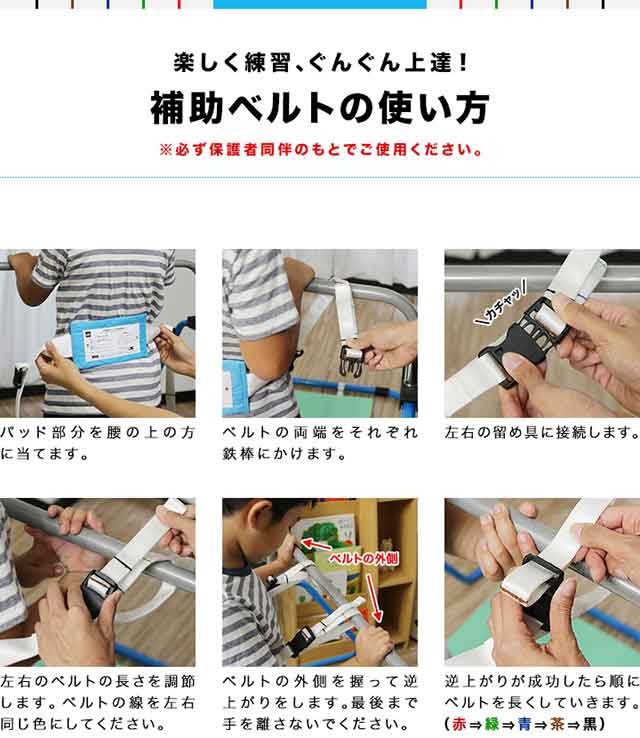 楽しく練習、ぐんぐん上達！

補助ベルトの使い方

※必ず保護者同伴のもとでご使用ください。

パッド部分を腰の上の方に当てます。

ベルトの両端をそれぞれ鉄棒にかけます。

カチャッ

左右の留め具に接続します。

左右のベルトの長さを調節します。ベルトの線を左右同じ色にしてください。

ベルトの外側

ベルトの外側を握って逆上がりをします。最後まで手を離さないでください。

逆上がりが成功したら順にベルトを長くしていきます。（赤⇒緑⇒青⇒茶⇒黒）