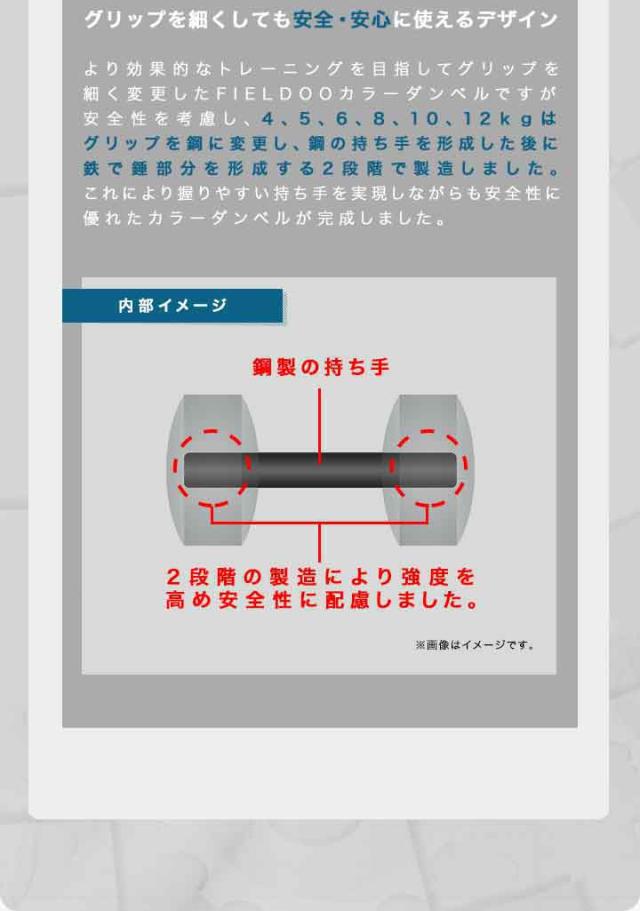 グリップを細くしても安全・安心に使えるデザイン

より効果的なトレーニングを目指してグリップを細く変更したFIELDOOカラーダンベルですが安全性を考慮し、4、5、6、8、10、12kgはグリップを鋼に変更し、鋼の持ち手を形成した後に鉄で錘部分を形成する2段階で製造しました。これにより握りやすい持ち手を実現しながらも安全性に優れたカラーダンベルが完成しました。

内部イメージ

鋼製の持ち手

2段階の製造により強度を高め安全性に配慮しました。

※画像はイメージです。