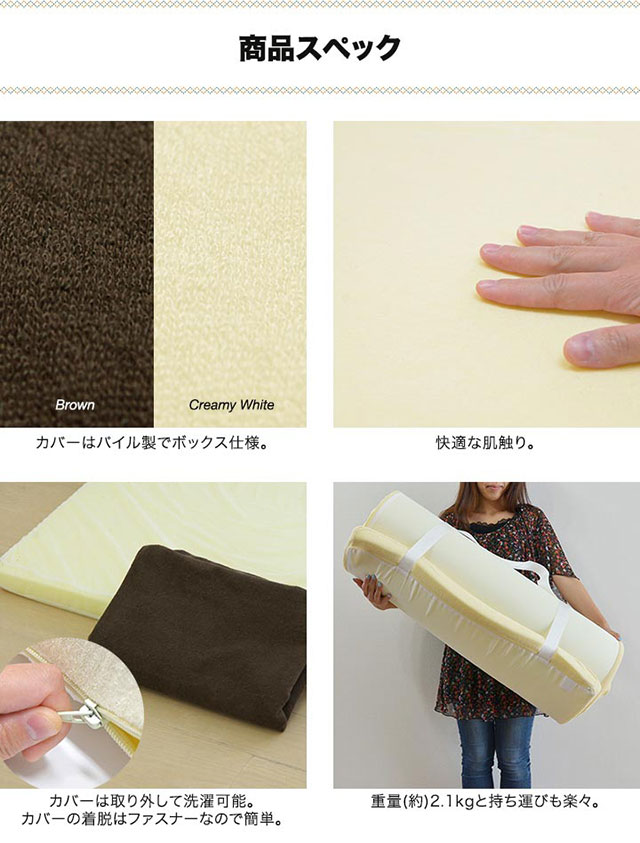 商品スペック

Brown

Creamy White

カバーはパイル製でボックス仕様。

快適な肌触り。

カバーは取り外して洗濯可能。
カバーの着脱はファスナーなので簡単。

重量(約)2.1kgと持ち運びも楽々。