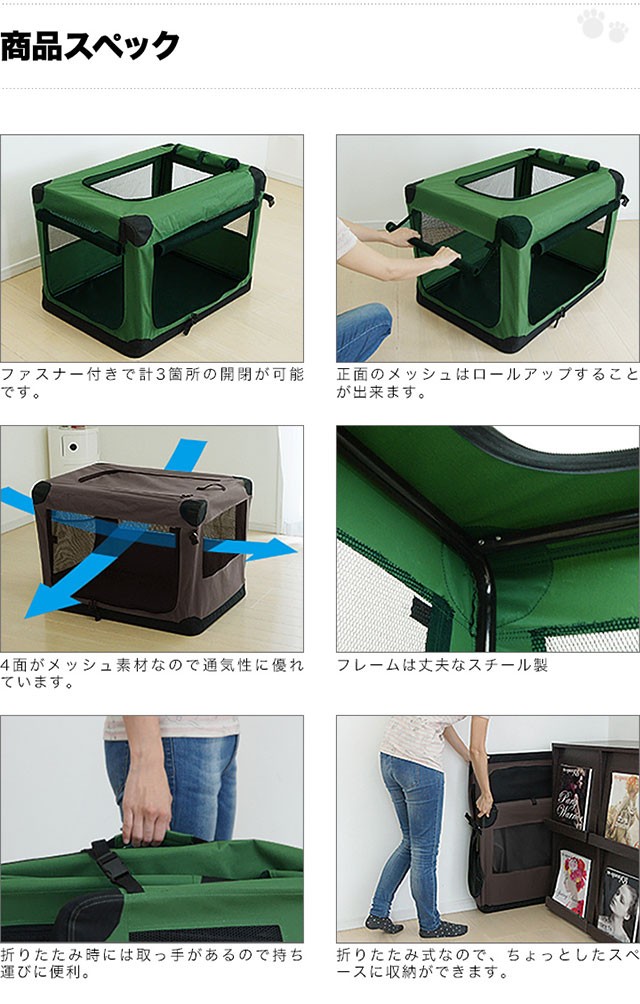 商品スペック

ファスナー付きで計3箇所の開閉が可能です。

正面のメッシュはロールアップすることが出来ます。

4面がメッシュ素材なので通気性に優れています。

フレームは丈夫なスチール製

折りたたみ時には取っ手があるので持ち運びに便利。

折りたたみ式なので、ちょっとしたスペースに収納ができます。