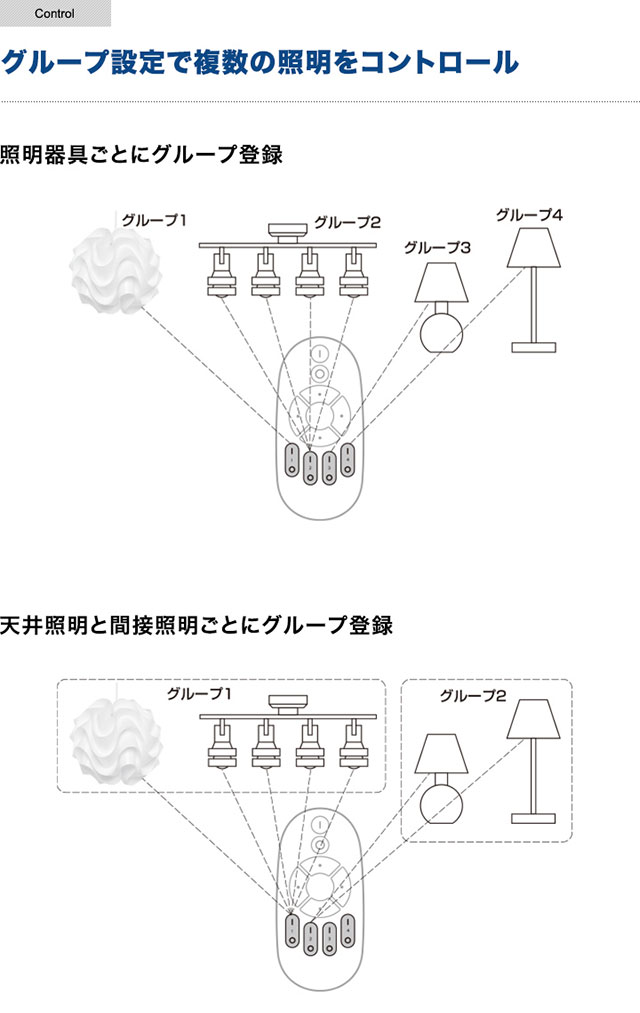 Control

グループ設定で複数の照明をコントロール

照明器具ごとにグループ登録

グループ1

グループ2

グループ3

グループ4

天井照明と間接照明ごとにグループ登録

グループ1

グループ2