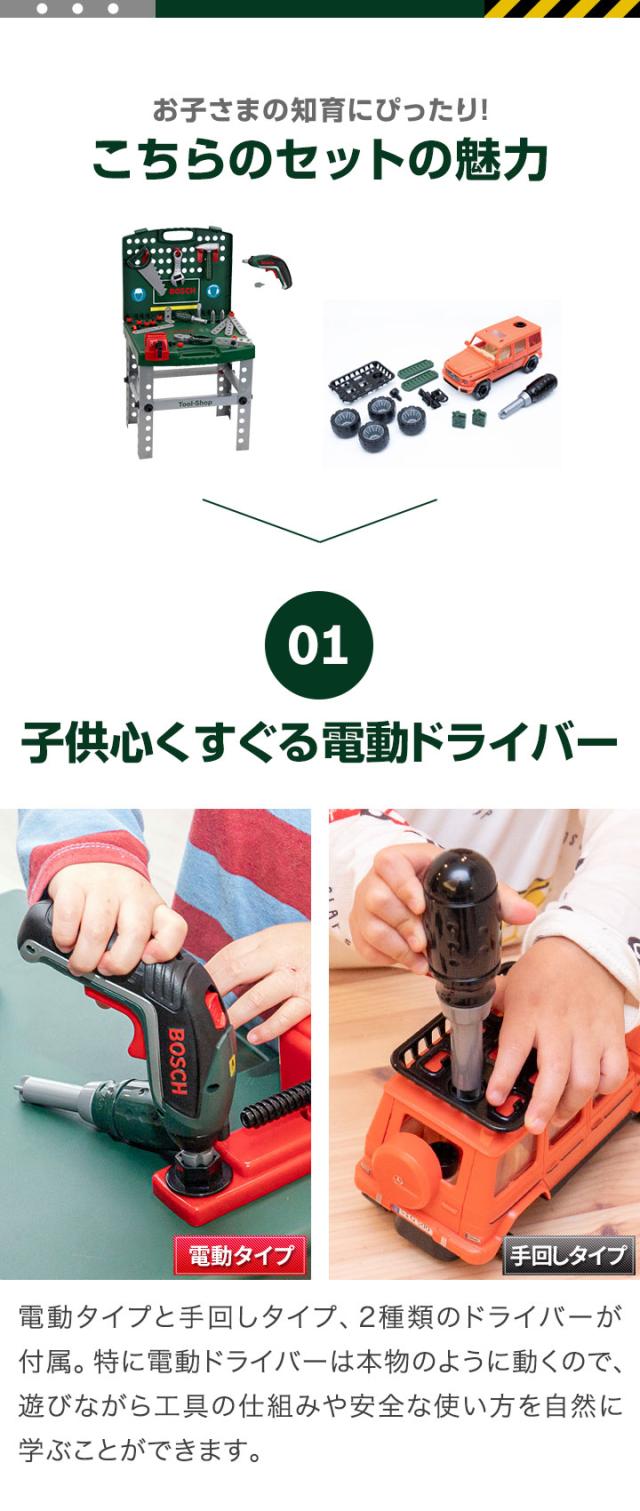 お子さまの知育にぴったり!
こちらのセットの魅力

BOSCH
Tool-Shop

01

子供心くすぐる電動ドライバー

BOSCH

電動タイプ

手回しタイプ

電動タイプと手回しタイプ、2種類のドライバーが付属。特に電動ドライバーは本物のように動くので、遊びながら工具の仕組みや安全な使い方を自然に学ぶことができます。