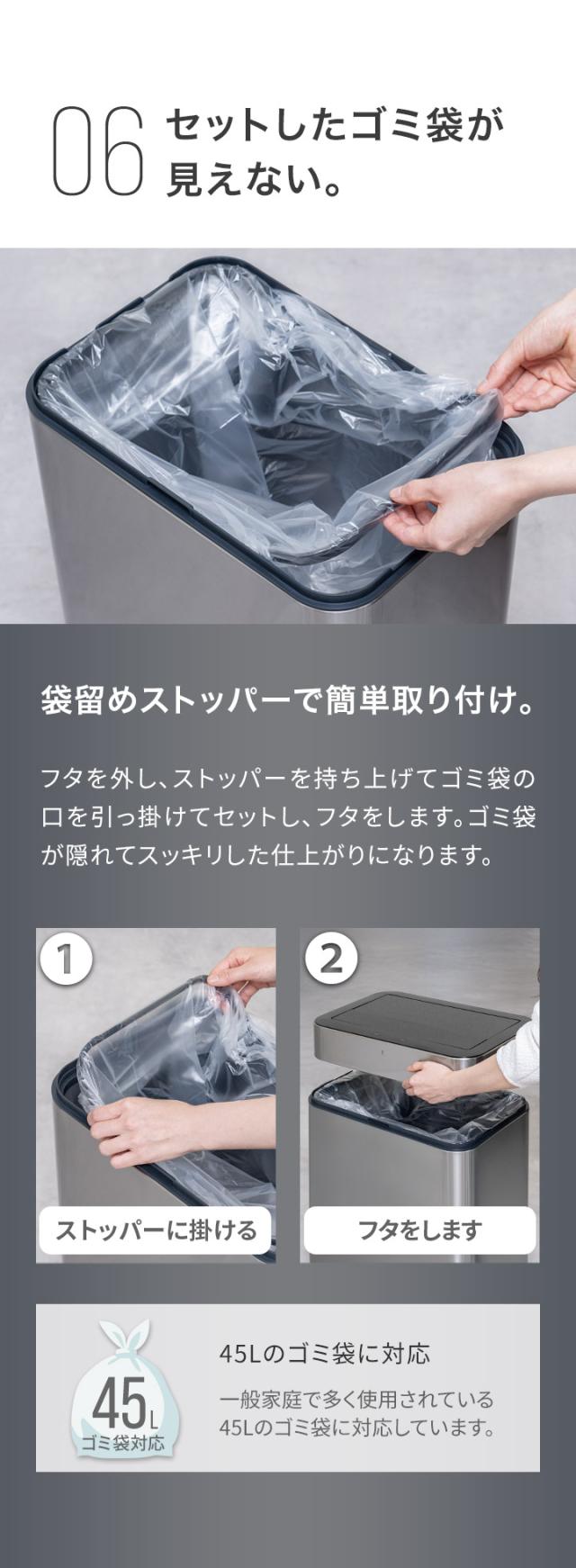 06 セットしたゴミ袋が見えない。

袋留めストッパーで簡単取り付け。

フタを外し、ストッパーを持ち上げてゴミ袋の口を引っ掛けてセットし、フタをします。ゴミ袋が隠れてスッキリした仕上がりになります。

1
ストッパーに掛ける

2
フタをします

45L
ゴミ袋対応

45Lのゴミ袋に対応

一般家庭で多く使用されている45Lのゴミ袋に対応しています。