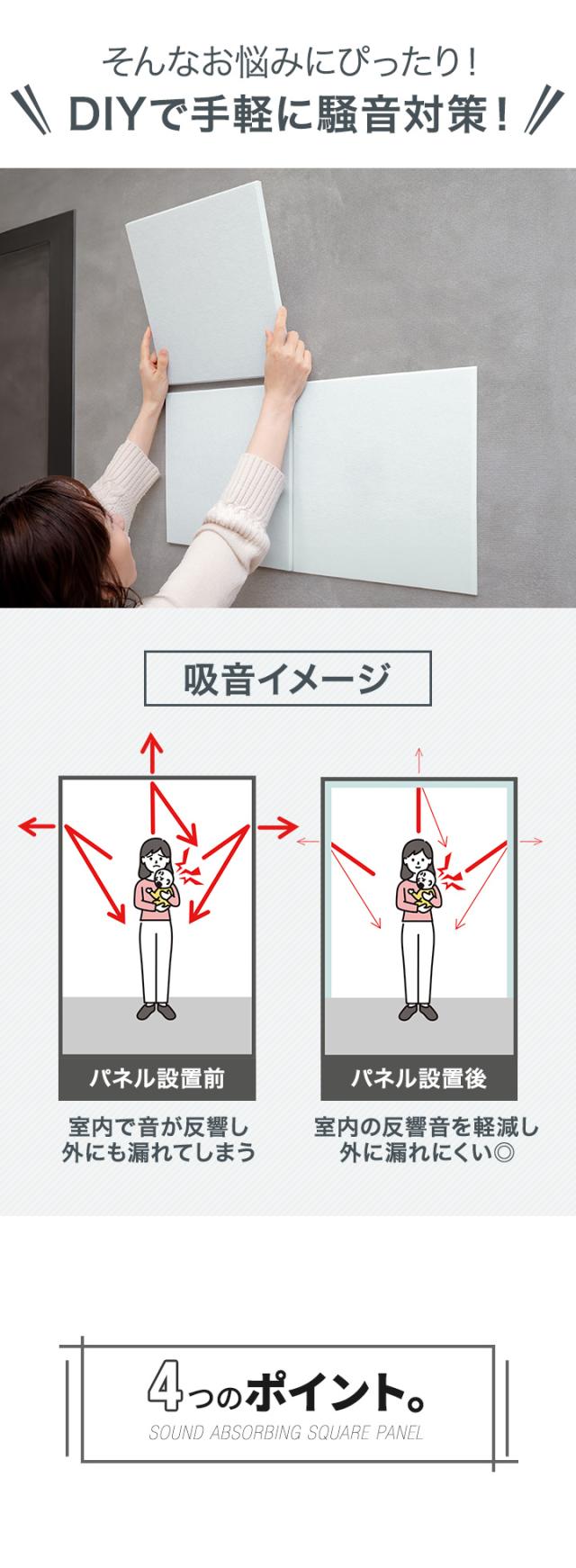 そんなお悩みにぴったり！
DIYで手軽に騒音対策！

吸音イメージ

パネル設置前
室内で音が反響し
外にも漏れてしまう

パネル設置後
室内の反響音を軽減し
外に漏れにくい◎

4つのポイント。
SOUND ABSORBING SQUARE PANEL