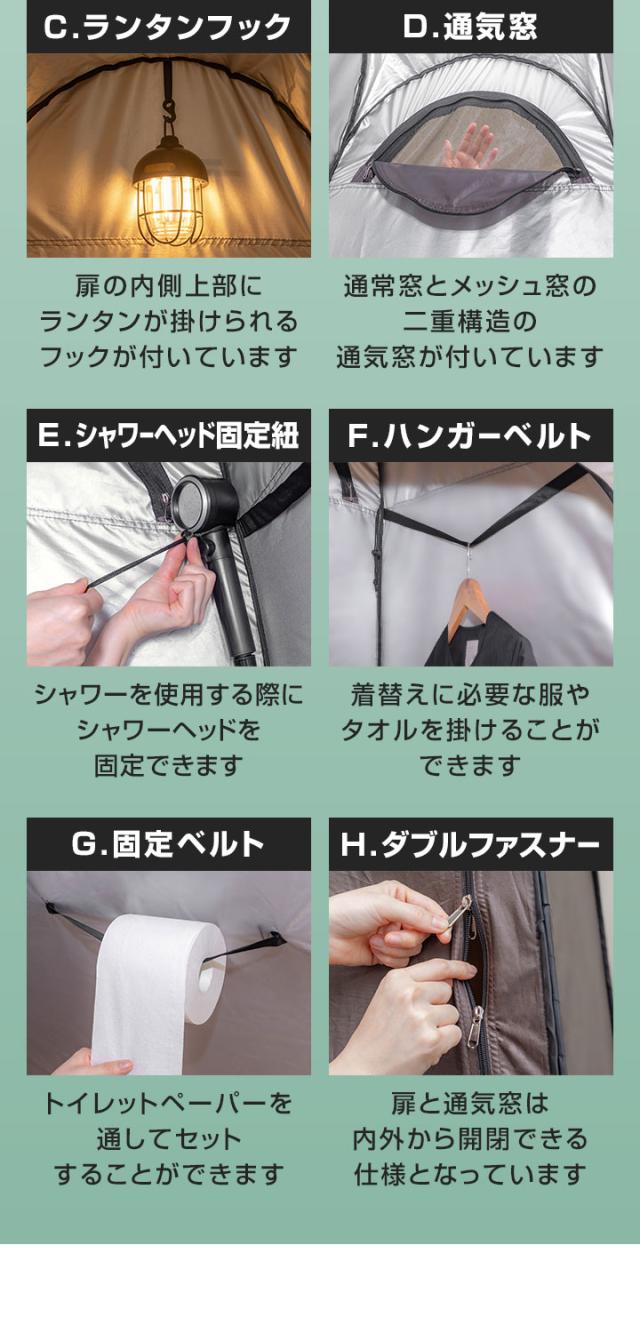 C.ランタンフック

扉の内側上部に
ランタンが掛けられる
フックが付いています

D.通気窓

通常窓とメッシュ窓の
二重構造の
通気窓が付いています

E.シャワーヘッド固定紐

シャワーを使用する際に
シャワーヘッドを
固定できます

F.ハンガーベルト

着替えに必要な服や
タオルを掛けることが
できます

G.固定ベルト

トイレットペーパーを
通してセット
することができます

H.ダブルファスナー

扉と通気窓は
内外から開閉できる
仕様となっています