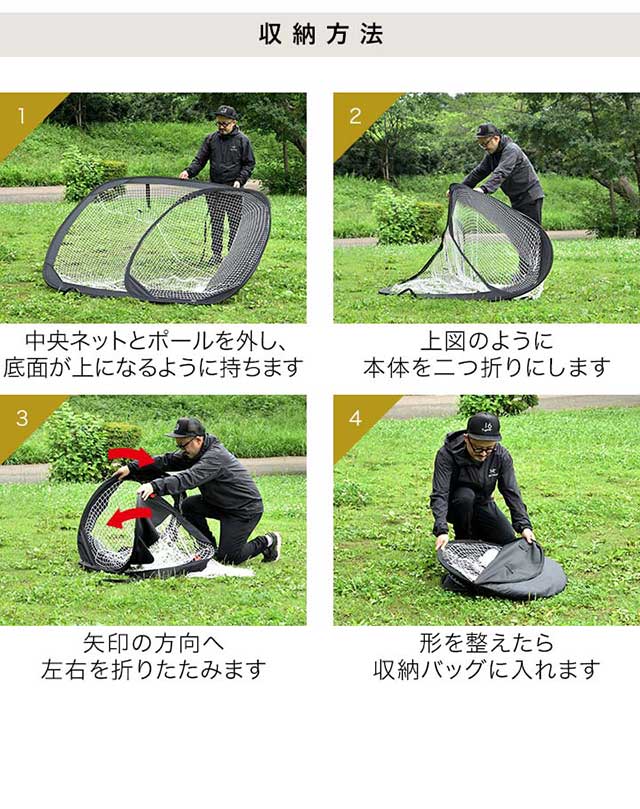 収納方法

1

中央ネットとポールを外し、底面が上になるように持ちます

2

上図のように本体を二つ折りにします

3

矢印の方向へ左右を折りたたみます

4

形を整えたら収納バッグに入れます