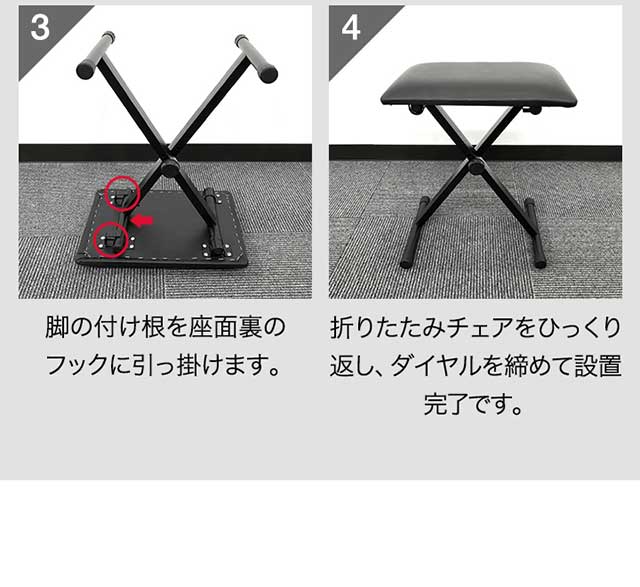 3

脚の付け根を座面裏のフックに引っ掛けます。

4

折りたたみチェアをひっくり返し、ダイヤルを締めて設置完了です。