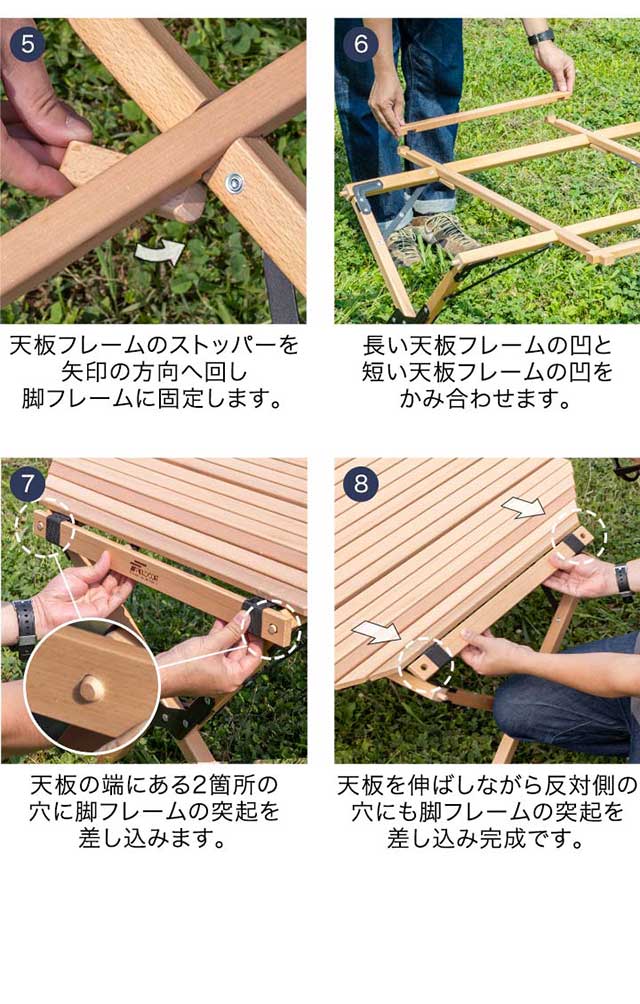 5

天板フレームのストッパーを矢印の方向へ回し脚フレームに固定します。

6

長い天板フレームの凹と短い天板フレームの凹をかみ合わせます。

7

天板の端にある2箇所の穴に脚フレームの突起を差し込みます。

8

天板を伸ばしながら反対側の穴にも脚フレームの突起を差し込み完成です。