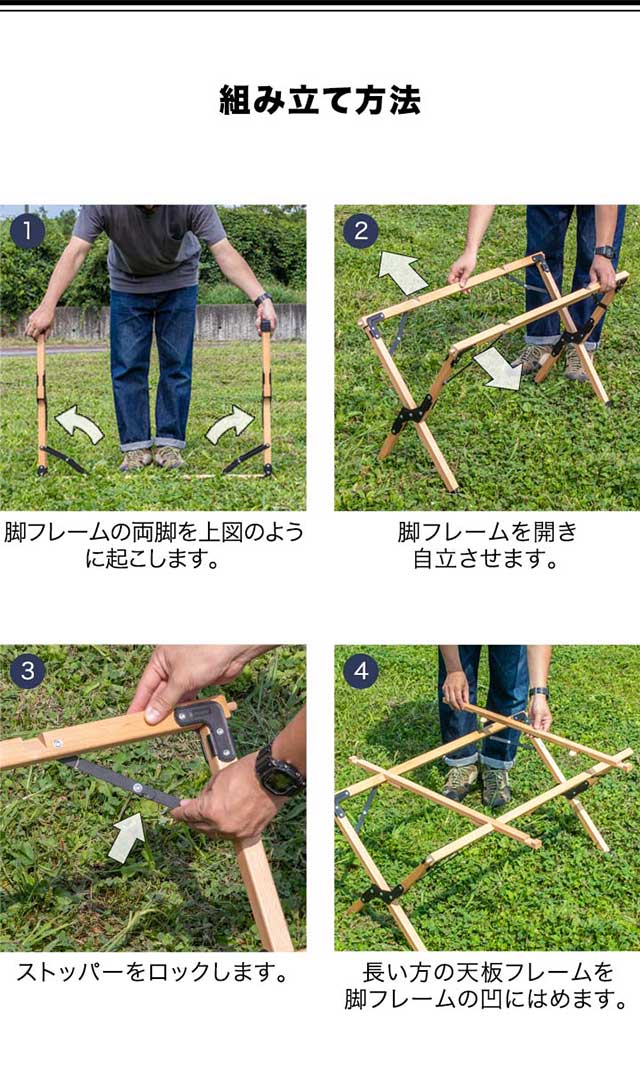 組み立て方法

1

脚フレームの両脚を上図のように起こします。

2

脚フレームを開き自立させます。

3

ストッパーをロックします。

4

長い方の天板フレームを脚フレームの凹にはめます。