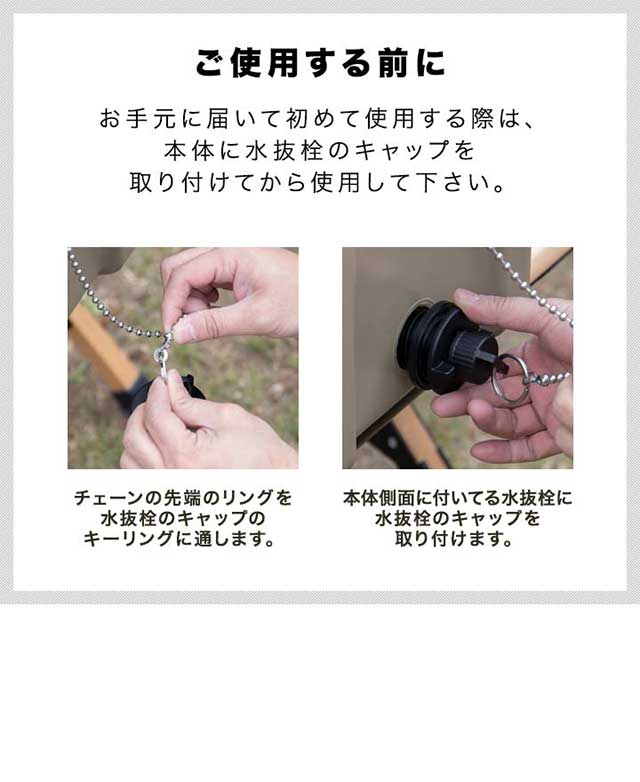 ご使用する前に

お手元に届いて初めて使用する際は、本体に水抜栓のキャップを取り付けてから使用して下さい。

チェーンの先端のリングを水抜栓のキャップのキーリングに通します。

本体側面に付いてる水抜栓に水抜栓のキャップを取り付けます。