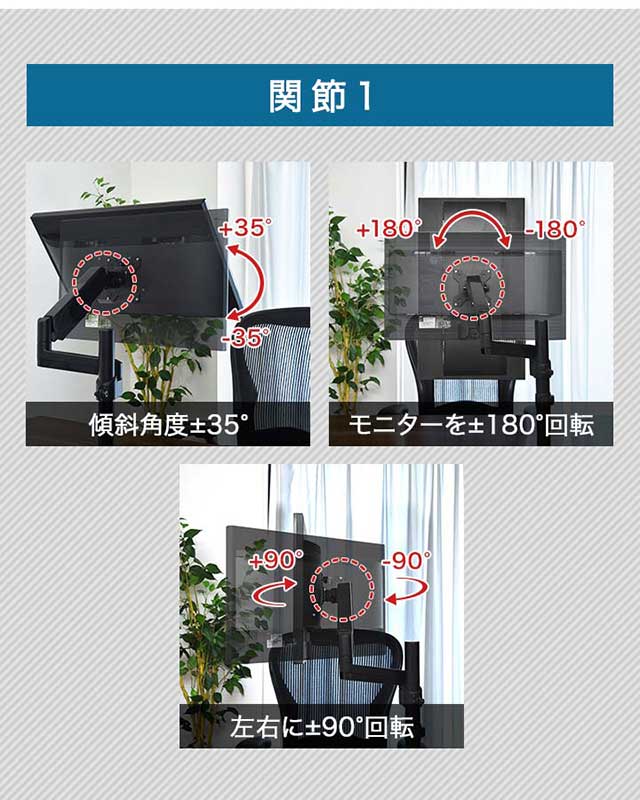 関節1

+35°

-35°

傾斜角度±35°

+180°

-180°

モニターを±180°回転

+90°

-90°

左右に±90°回転