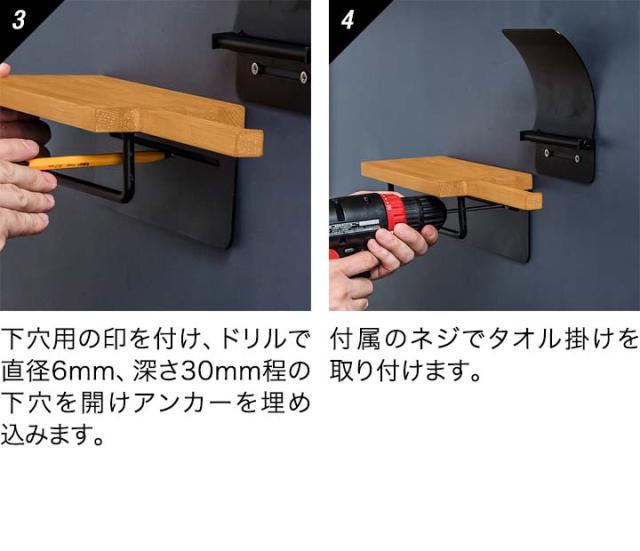 3

下穴用の印を付け、ドリルで直径6mm、深さ30mm程の下穴を開けアンカーを埋め込みます。

4

付属のネジでタオル掛けを取り付けます。