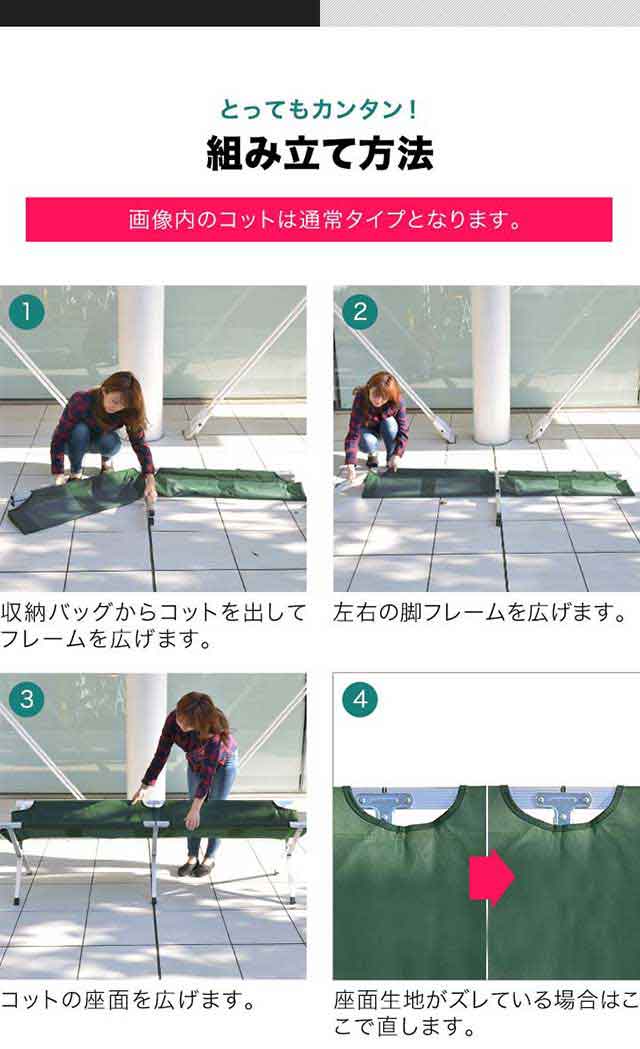 とってもカンタン！
組み立て方法

画像内のコットは通常タイプとなります。

1

収納バッグからコットを出してフレームを広げます。

2

左右の脚フレームを広げます。

3

コットの座面を広げます。

4

座面生地がズレている場合はここで直します。